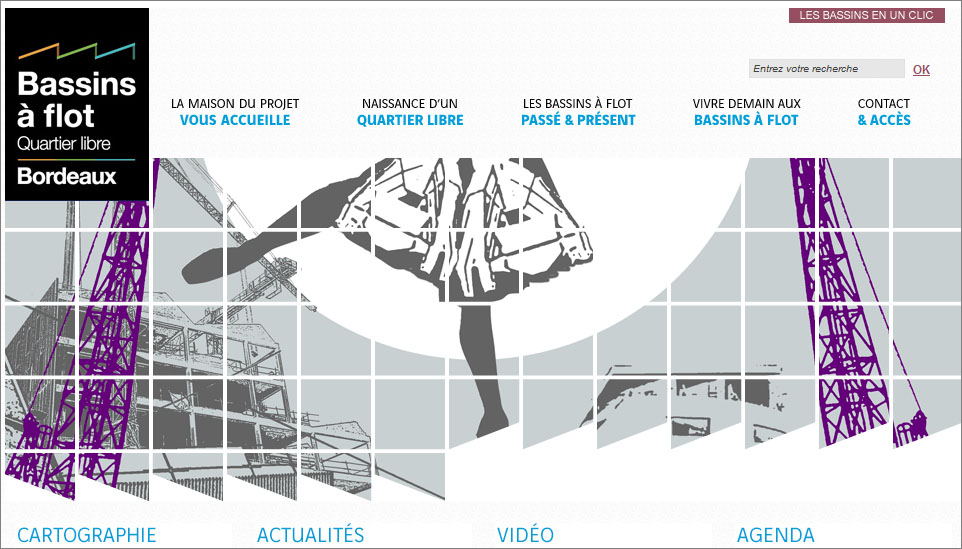 Bassins à flot
Quartier libre
Bordeaux

LES BASSINS EN UN CLIC

Entrez votre recherche
OK

LA MAISON DU PROJET
VOUS ACCUEILLE

NAISSANCE D'UN
QUARTIER LIBRE

LES BASSINS À FLOT
PASSÉ & PRÉSENT

VIVRE DEMAIN AUX
BASSINS À FLOT

CONTACT
& ACCÈS

CARTOGRAPHIE

ACTUALITÉS

VIDÉO

AGENDA